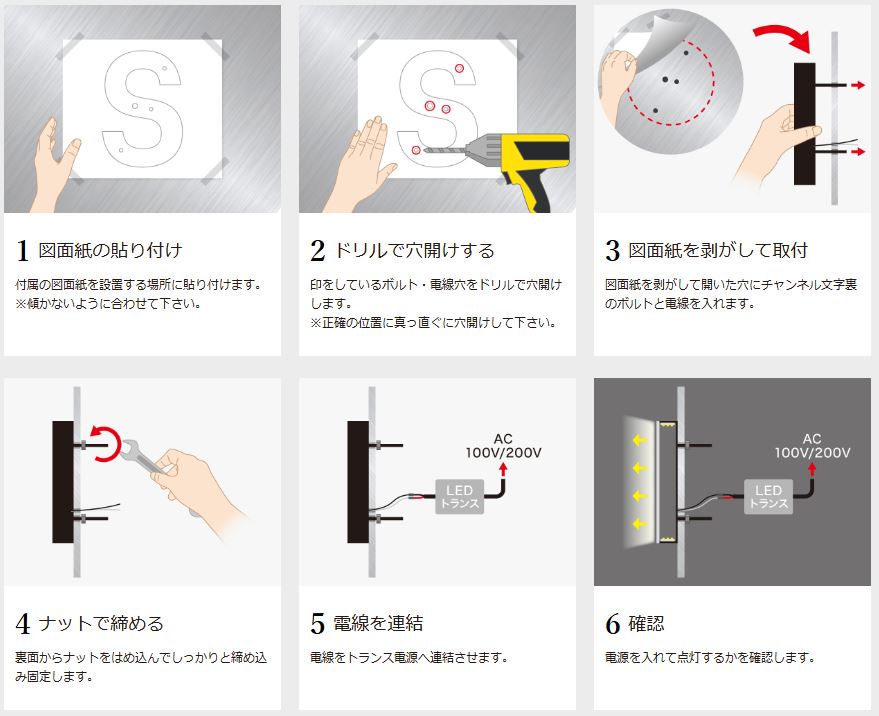 S

1 図面紙の貼り付け

付属の図面紙を設置する場所に貼り付けます。
※傾かないように合わせて下さい。

S

2 ドリルで穴開けする

印をしているボルト・電線穴をドリルで穴開けします。
※正確の位置に真っ直ぐに穴開けして下さい。

3 図面紙を剥がして取付

図面紙を剥がして開いた穴にチャンネル文字裏のボルトと電線を入れます。

4 ナットで締める

裏面からナットをはめ込んでしっかりと締め込み固定します。

AC
100V/200V
LED
トランス

5 電線を連結

電線をトランス電源へ連結させます。

AC
100V/200V
LED
トランス

6 確認

電源を入れて点灯するかを確認します。