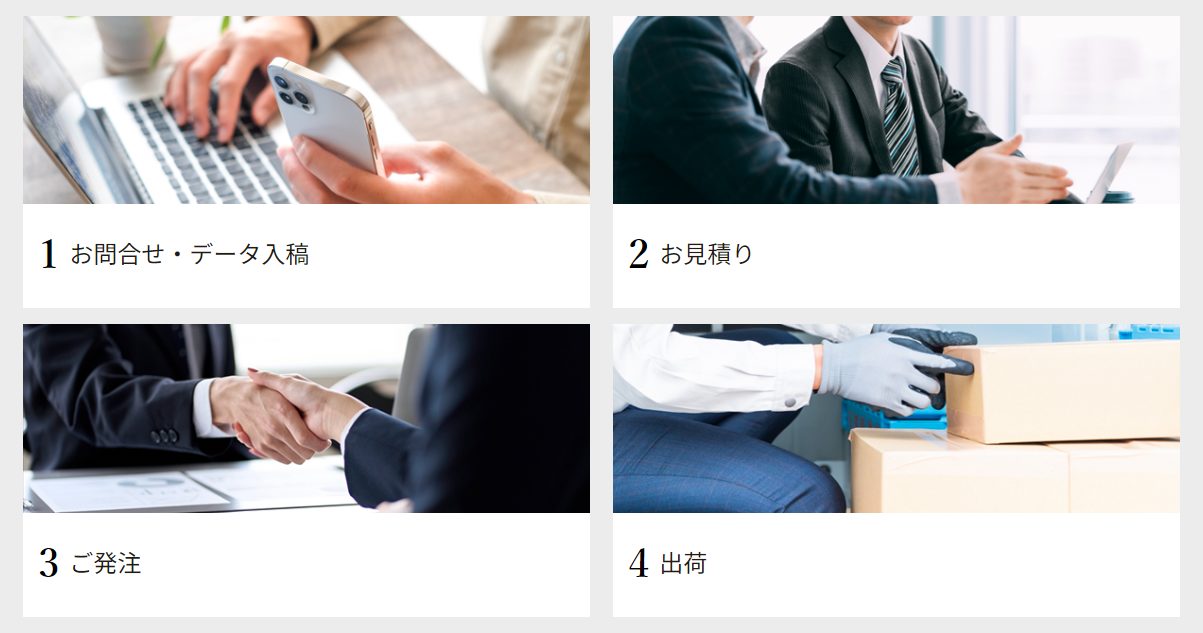 1 お問合せ・データ入稿

2 お見積り

3 ご発注

4 出荷